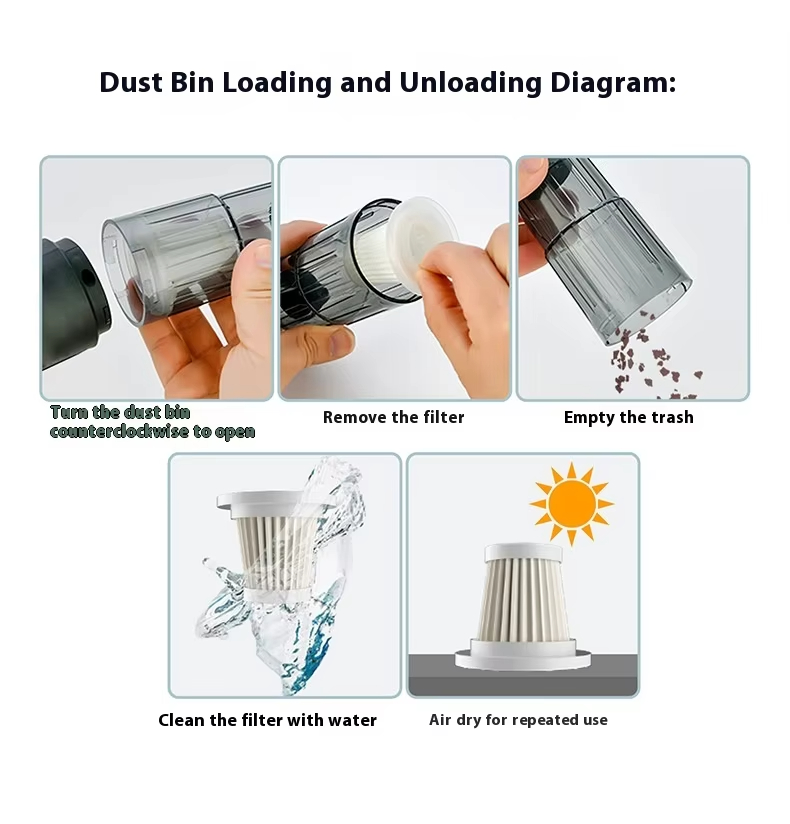 Dust Bin Loading and Unloading Diagram:

Turn the dust bin counterclockwise to open

Remove the filter

Empty the trash

Clean the filter with water

Air dry for repeated use