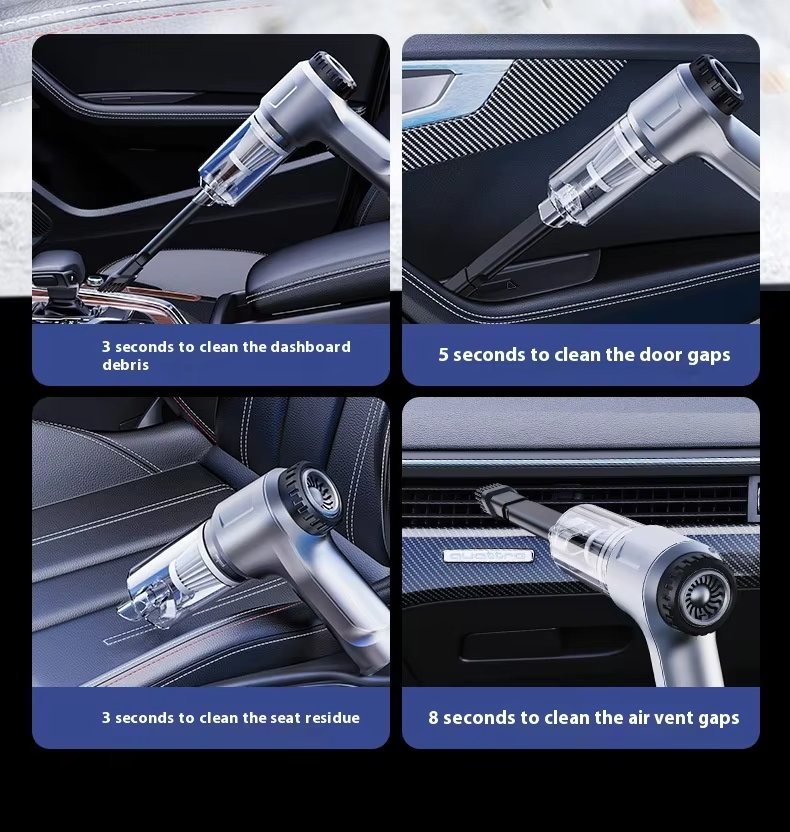 3 seconds to clean the dashboard debris

5 seconds to clean the door gaps

3 seconds to clean the seat residue

quattro

8 seconds to clean the air vent gaps