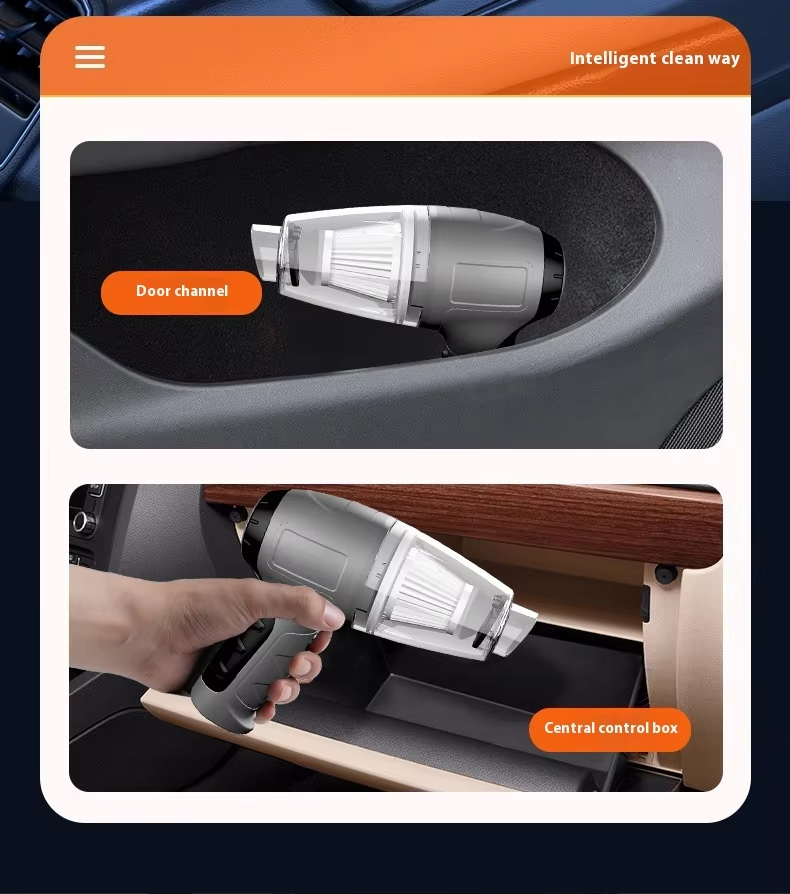 Intelligent clean way

Door channel

Central control box