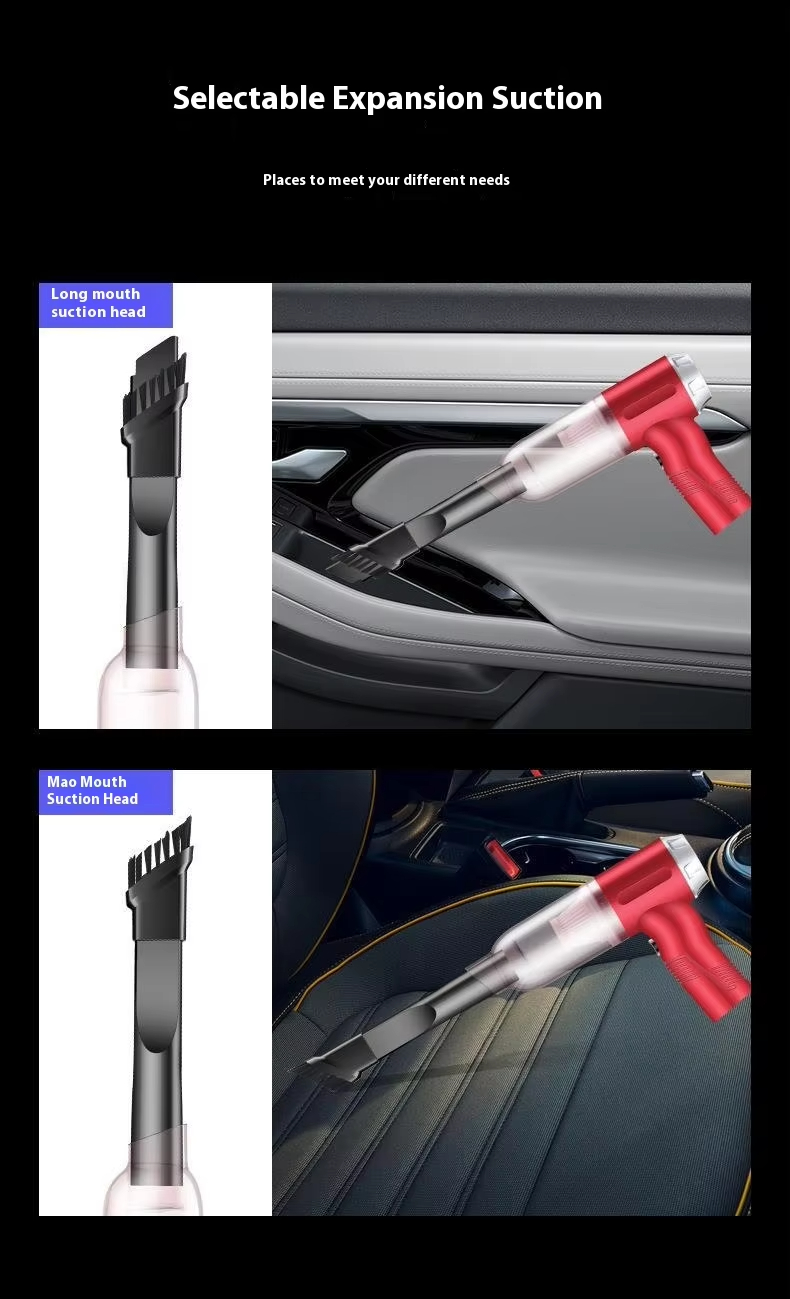 Selectable Expansion Suction

Places to meet your different needs

Long mouth suction head

Mao Mouth Suction Head