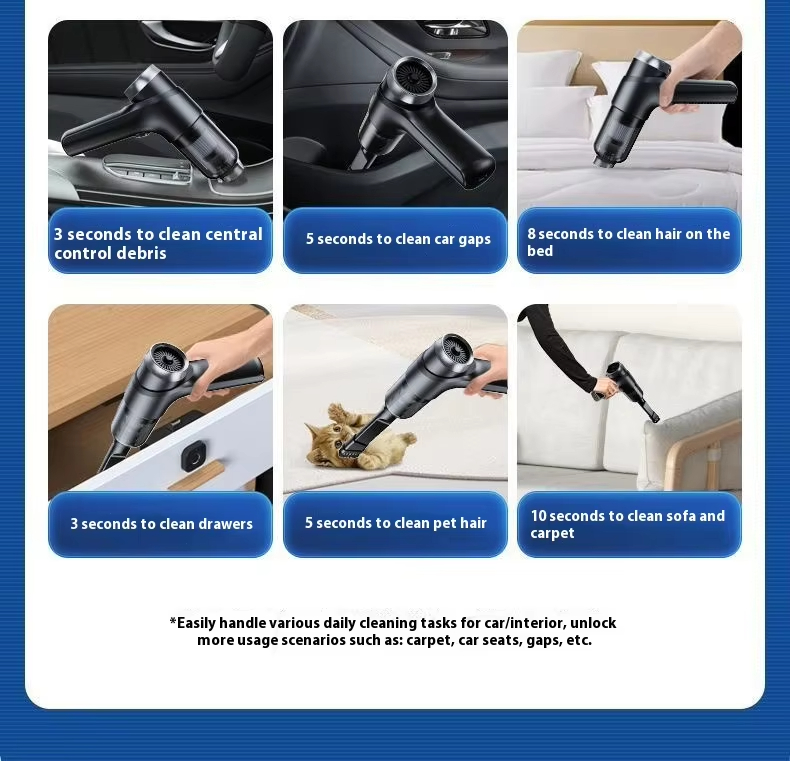 3 seconds to clean central control debris

5 seconds to clean car gaps

8 seconds to clean hair on the bed

3 seconds to clean drawers

5 seconds to clean pet hair

10 seconds to clean sofa and carpet

*Easily handle various daily cleaning tasks for car/interior, unlock more usage scenarios such as: carpet, car seats, gaps, etc.